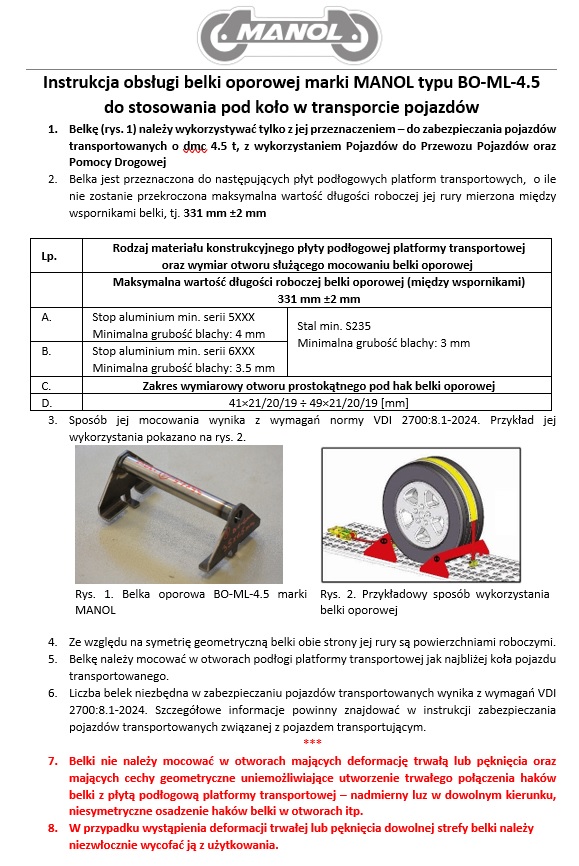 MANOL

Instrukcja obsługi belki oporowej marki MANOL typu BO-ML-4.5 do stosowania pod koło w transporcie pojazdów

1. Belkę (rys. 1) należy wykorzystywać tylko z jej przeznaczeniem – do zabezpieczania pojazdów transportowanych o dmc 4.5 t, z wykorzystaniem Pojazdów do Przewozu Pojazdów oraz Pomocy Drogowej

2. Belka jest przeznaczona do następujących płyt podłogowych platform transportowych, o ile nie zostanie przekroczona maksymalna wartość długości roboczej jej rury mierzona między wspornikami belki, tj. 331 mm ±2 mm

| Lp. | Rodzaj materiału konstrukcyjnego płyty podłogowej platformy transportowej oraz wymiar otworu służącego mocowaniu belki oporowej | |
|---|---|---|
| | Maksymalna wartość długości roboczej belki oporowej (między wspornikami) 331 mm ±2 mm | |
| A. | Stop aluminium min. serii 5XXX Minimalna grubość blachy: 4 mm | Stal min. S235 Minimalna grubość blachy: 3 mm |
| B. | Stop aluminium min. serii 6XXX Minimalna grubość blachy: 3.5 mm | |
| C. | Zakres wymiarowy otworu prostokątnego pod hak belki oporowej | |
| D. | 41×21/20/19 ÷ 49×21/20/19 [mm] | |

3. Sposób jej mocowania wynika z wymagań normy VDI 2700:8.1-2024. Przykład jej wykorzystania pokazano na rys. 2.

Rys. 1. Belka oporowa BO-ML-4.5 marki MANOL

Rys. 2. Przykładowy sposób wykorzystania belki oporowej

4. Ze względu na symetrię geometryczną belki obie strony jej rury są powierzchniami roboczymi.

5. Belkę należy mocować w otworach podłogi platformy transportowej jak najbliżej koła pojazdu transportowanego.

6. Liczba belek niezbędna w zabezpieczaniu pojazdów transportowanych wynika z wymagań VDI 2700:8.1-2024. Szczegółowe informacje powinny znajdować w instrukcji zabezpieczania pojazdów transportowanych związanej z pojazdem transportującym.

***

7. Belki nie należy mocować w otworach mających deformację trwałą lub pęknięcia oraz mających cechy geometryczne uniemożliwiające utworzenie trwałego połączenia haków belki z płytą podłogową platformy transportowej – nadmierny luz w dowolnym kierunku, niesymetryczne osadzenie haków belki w otworach itp.

8. W przypadku wystąpienia deformacji trwałej lub pęknięcia dowolnej strefy belki należy niezwłocznie wycofać ją z użytkowania.